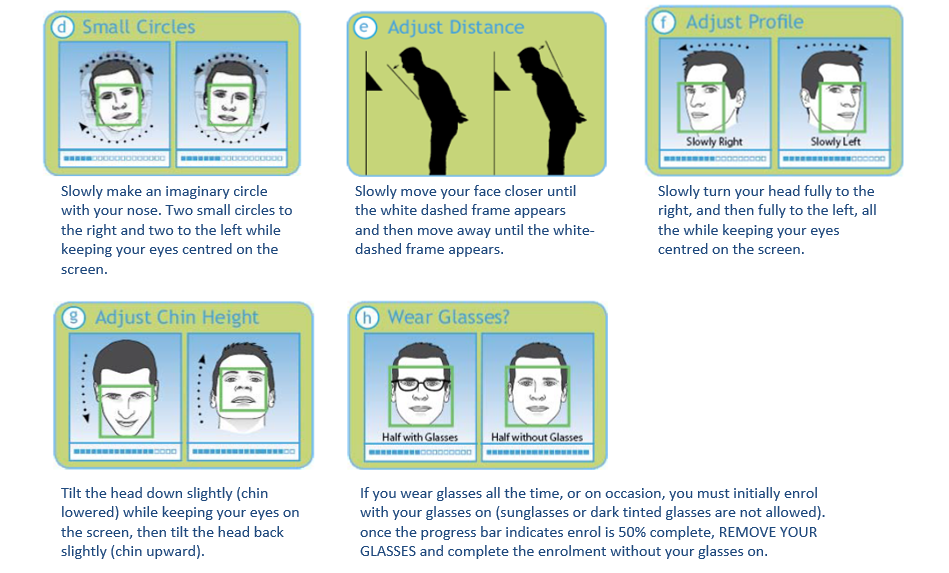 d Small Circles

Slowly make an imaginary circle with your nose. Two small circles to the right and two to the left while keeping your eyes centred on the screen.

e Adjust Distance

Slowly move your face closer until the white dashed frame appears and then move away until the white-dashed frame appears.

f Adjust Profile

Slowly Right

Slowly Left

Slowly turn your head fully to the right, and then fully to the left, all the while keeping your eyes centred on the screen.

g Adjust Chin Height

Tilt the head down slightly (chin lowered) while keeping your eyes on the screen, then tilt the head back slightly (chin upward).

h Wear Glasses?

Half with Glasses

Half without Glasses

If you wear glasses all the time, or on occasion, you must initially enrol with your glasses on (sunglasses or dark tinted glasses are not allowed). once the progress bar indicates enrol is 50% complete, REMOVE YOUR GLASSES and complete the enrolment without your glasses on.