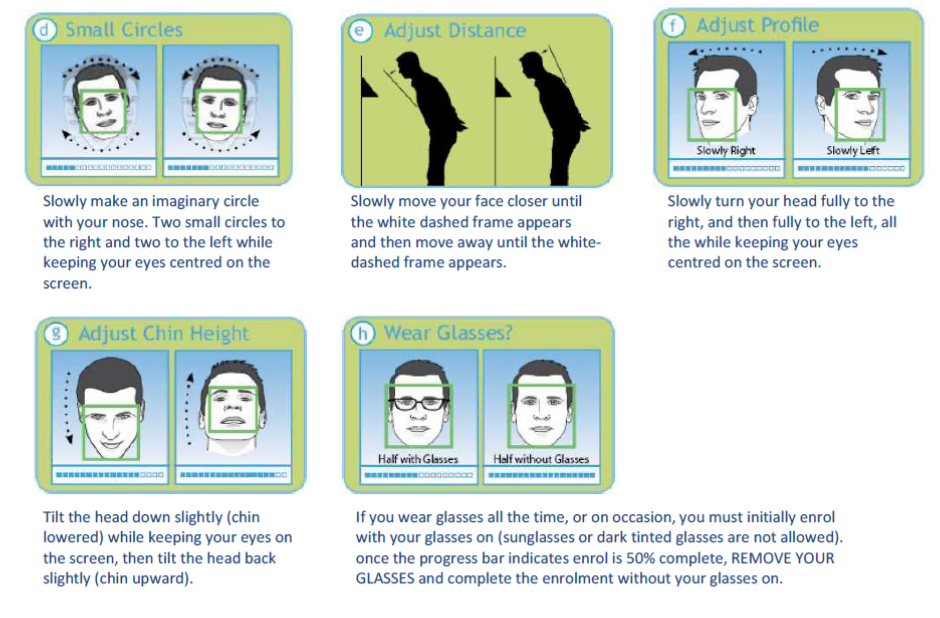 d Small Circles

Slowly make an imaginary circle with your nose. Two small circles to the right and two to the left while keeping your eyes centred on the screen.

e Adjust Distance

Slowly move your face closer until the white dashed frame appears and then move away until the white-dashed frame appears.

f Adjust Profile

Slowly Right

Slowly Left

Slowly turn your head fully to the right, and then fully to the left, all the while keeping your eyes centred on the screen.

g Adjust Chin Height

Tilt the head down slightly (chin lowered) while keeping your eyes on the screen, then tilt the head back slightly (chin upward).

h Wear Glasses?

Half with Glasses

Half without Glasses

If you wear glasses all the time, or on occasion, you must initially enrol with your glasses on (sunglasses or dark tinted glasses are not allowed). once the progress bar indicates enrol is 50% complete, REMOVE YOUR GLASSES and complete the enrolment without your glasses on.